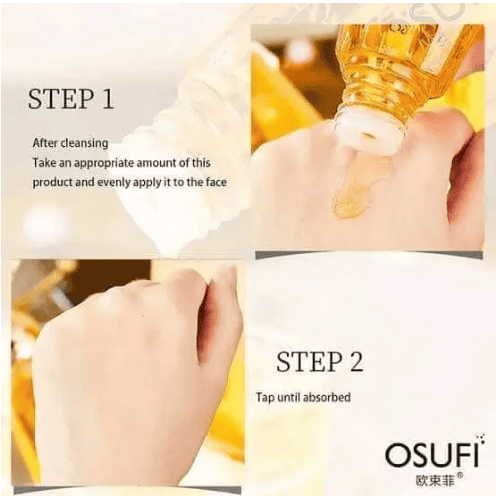 STEP 1

After cleansing
Take an appropriate amount of this product and evenly apply it to the face

STEP 2

Tap until absorbed

OSUFI
欧束菲®