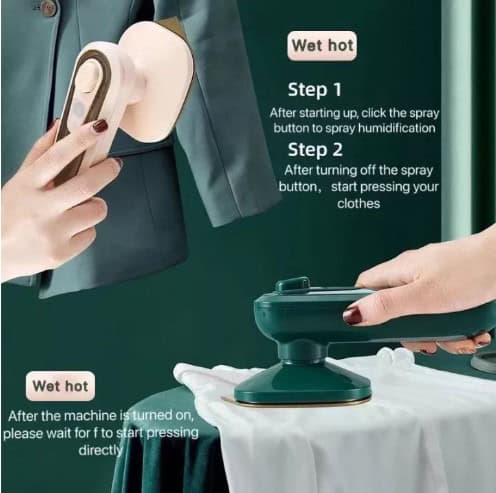 Wet hot

Step 1

After starting up, click the spray button to spray humidification

Step 2

After turning off the spray button， start pressing your clothes

Wet hot

After the machine is turned on, please wait for f to start pressing directly